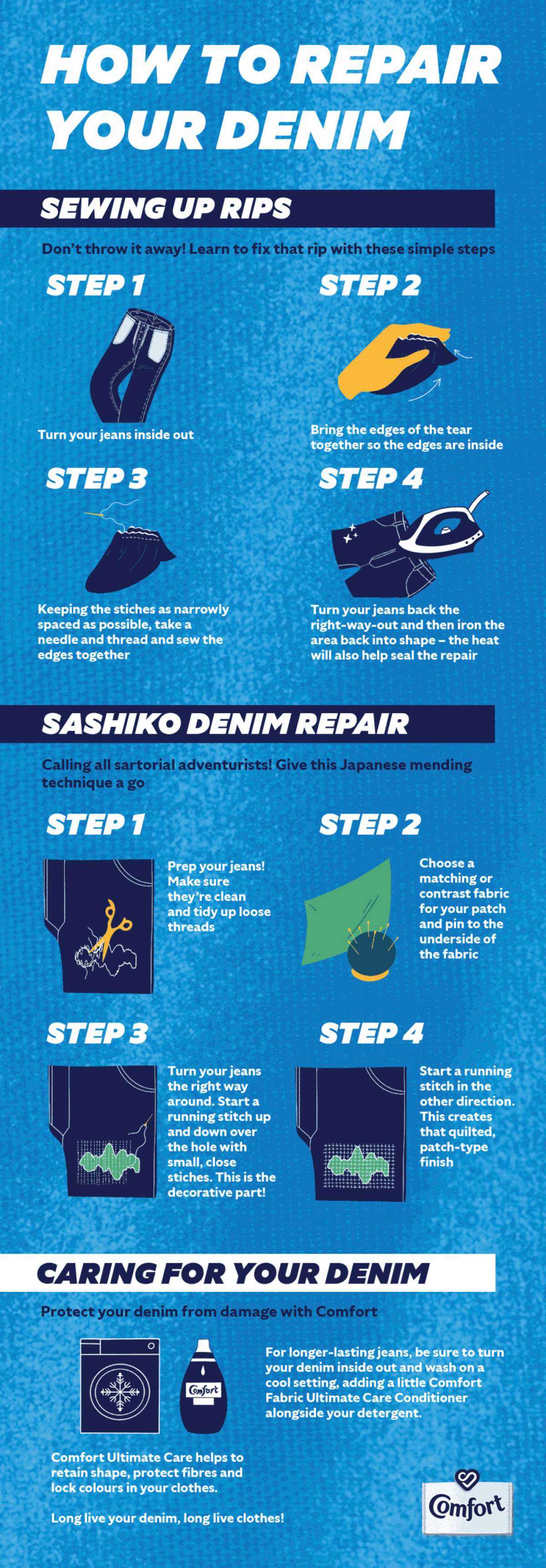 HOW TO REPAIR YOUR DENIM

SEWING UP RIPS

Don't throw it away! Learn to fix that rip with these simple steps

STEP 1

Turn your jeans inside out

STEP 2

Bring the edges of the tear together so the edges are inside

STEP 3

Keeping the stiches as narrowly spaced as possible, take a needle and thread and sew the edges together

STEP 4

Turn your jeans back the right-way-out and then iron the area back into shape – the heat will also help seal the repair

SASHIKO DENIM REPAIR

Calling all sartorial adventurists! Give this Japanese mending technique a go

STEP 1

Prep your jeans! Make sure they're clean and tidy up loose threads

STEP 2

Choose a matching or contrast fabric for your patch and pin to the underside of the fabric

STEP 3

Turn your jeans the right way around. Start a running stitch up and down over the hole with small, close stiches. This is the decorative part!

STEP 4

Start a running stitch in the other direction. This creates that quilted, patch-type finish

CARING FOR YOUR DENIM

Protect your denim from damage with Comfort

Comfort

For longer-lasting jeans, be sure to turn your denim inside out and wash on a cool setting, adding a little Comfort Fabric Ultimate Care Conditioner alongside your detergent.

Comfort Ultimate Care helps to retain shape, protect fibres and lock colours in your clothes.

Long live your denim, long live clothes!

Comfort