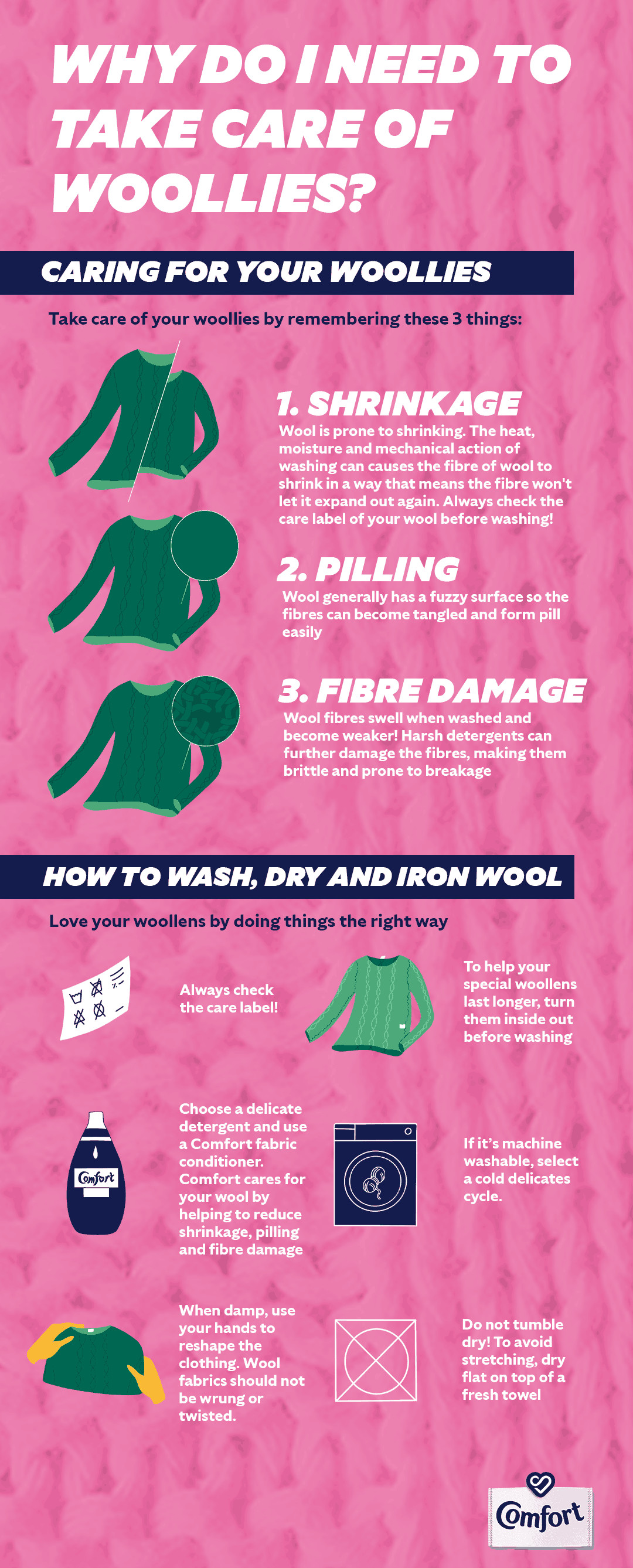 WHY DO I NEED TO TAKE CARE OF WOOLLIES?

CARING FOR YOUR WOOLLIES

Take care of your woollies by remembering these 3 things:

1. SHRINKAGE
Wool is prone to shrinking. The heat, moisture and mechanical action of washing can causes the fibre of wool to shrink in a way that means the fibre won't let it expand out again. Always check the care label of your wool before washing!

2. PILLING
Wool generally has a fuzzy surface so the fibres can become tangled and form pill easily

3. FIBRE DAMAGE
Wool fibres swell when washed and become weaker! Harsh detergents can further damage the fibres, making them brittle and prone to breakage

HOW TO WASH, DRY AND IRON WOOL

Love your woollens by doing things the right way

Always check the care label!

To help your special woollens last longer, turn them inside out before washing

Comfort

Choose a delicate detergent and use a Comfort fabric conditioner. Comfort cares for your wool by helping to reduce shrinkage, pilling and fibre damage

If it's machine washable, select a cold delicates cycle.

When damp, use your hands to reshape the clothing. Wool fabrics should not be wrung or twisted.

Do not tumble dry! To avoid stretching, dry flat on top of a fresh towel

Comfort