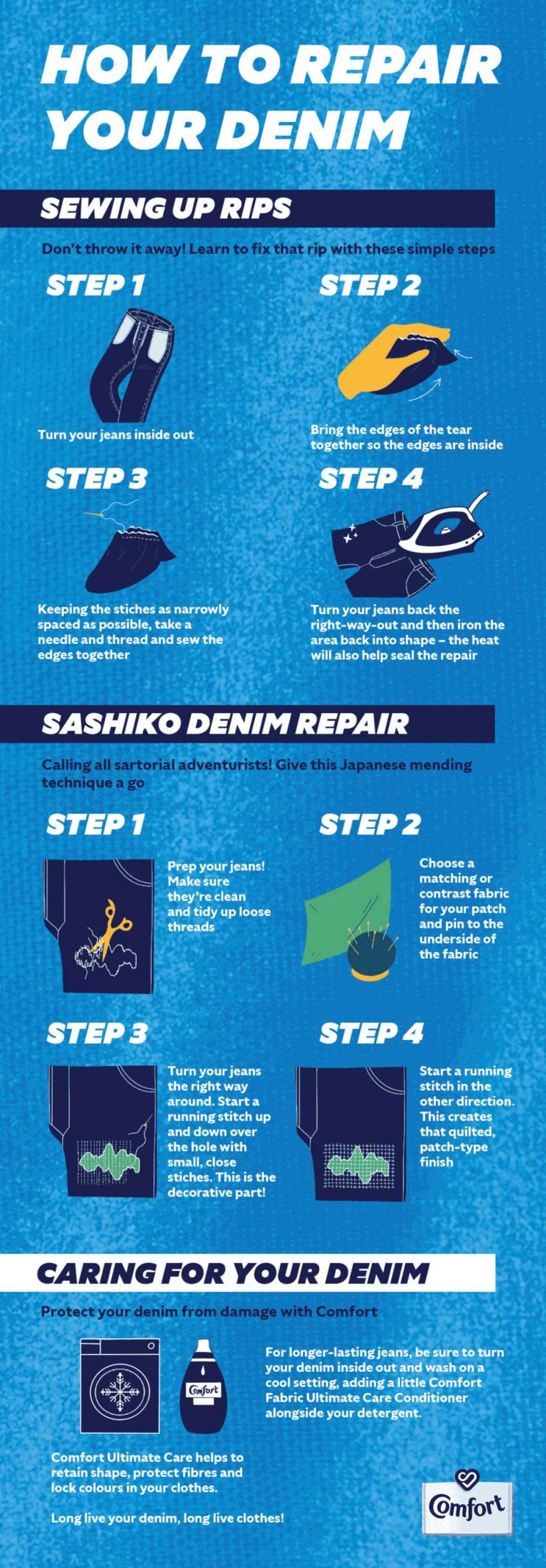 HOW TO REPAIR YOUR DENIM

SEWING UP RIPS

Don't throw it away! Learn to fix that rip with these simple steps

STEP 1

Turn your jeans inside out

STEP 2

Bring the edges of the tear together so the edges are inside

STEP 3

Keeping the stiches as narrowly spaced as possible, take a needle and thread and sew the edges together

STEP 4

Turn your jeans back the right-way-out and then iron the area back into shape – the heat will also help seal the repair

SASHIKO DENIM REPAIR

Calling all sartorial adventurists! Give this Japanese mending technique a go

STEP 1

Prep your jeans! Make sure they're clean and tidy up loose threads

STEP 2

Choose a matching or contrast fabric for your patch and pin to the underside of the fabric

STEP 3

Turn your jeans the right way around. Start a running stitch up and down over the hole with small, close stiches. This is the decorative part!

STEP 4

Start a running stitch in the other direction. This creates that quilted, patch-type finish

CARING FOR YOUR DENIM

Protect your denim from damage with Comfort

Comfort

For longer-lasting jeans, be sure to turn your denim inside out and wash on a cool setting, adding a little Comfort Fabric Ultimate Care Conditioner alongside your detergent.

Comfort Ultimate Care helps to retain shape, protect fibres and lock colours in your clothes.

Long live your denim, long live clothes!

Comfort